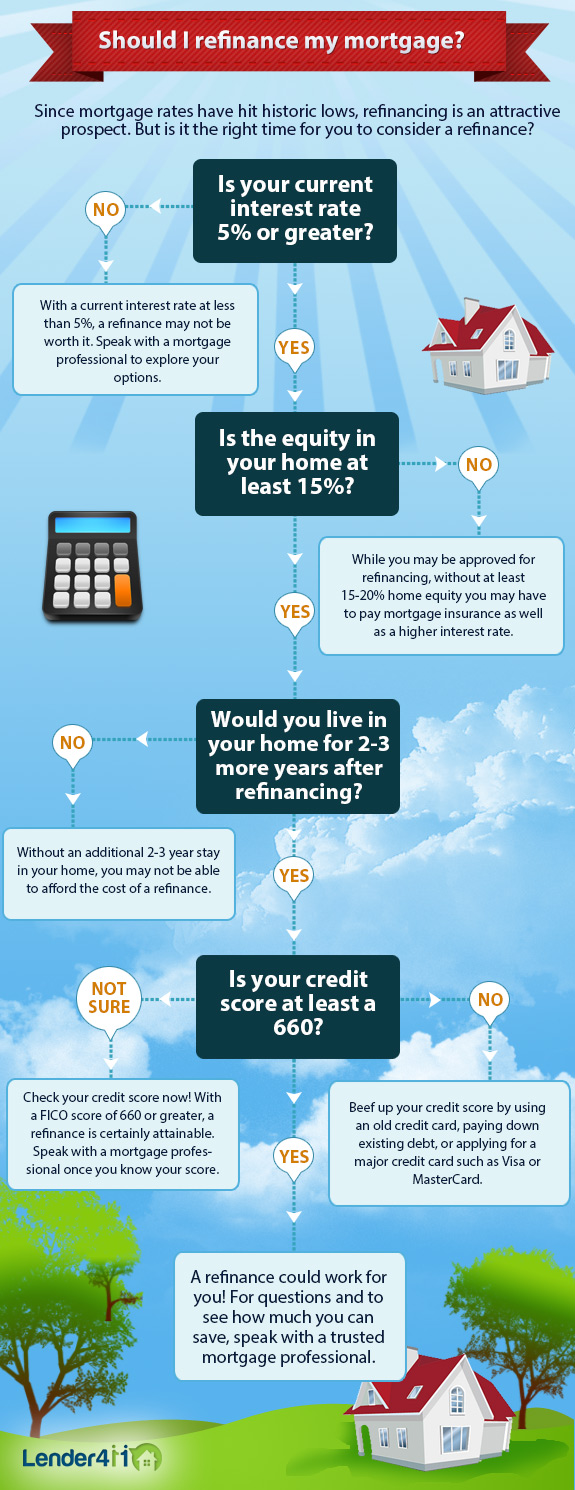 Should I refinance my mortgage?

Since mortgage rates have hit historic lows, refinancing is an attractive prospect. But is it the right time for you to consider a refinance?

Is your current interest rate 5% or greater?

NO

With a current interest rate at less than 5%, a refinance may not be worth it. Speak with a mortgage professional to explore your options.

YES

Is the equity in your home at least 15%?

NO

While you may be approved for refinancing, without at least 15-20% home equity you may have to pay mortgage insurance as well as a higher interest rate.

YES

Would you live in your home for 2-3 more years after refinancing?

NO

Without an additional 2-3 year stay in your home, you may not be able to afford the cost of a refinance.

YES

Is your credit score at least a 660?

NOT SURE

Check your credit score now! With a FICO score of 660 or greater, a refinance is certainly attainable. Speak with a mortgage professional once you know your score.

NO

Beef up your credit score by using an old credit card, paying down existing debt, or applying for a major credit card such as Visa or MasterCard.

YES

A refinance could work for you! For questions and to see how much you can save, speak with a trusted mortgage professional.

Lender411