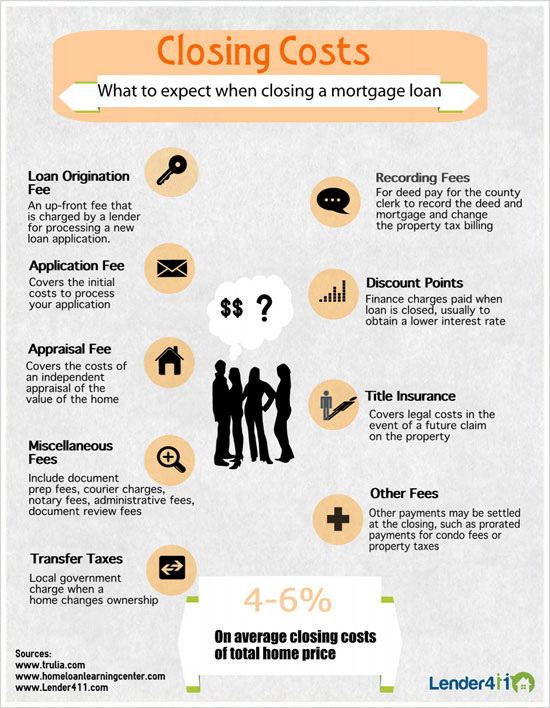 Closing Costs

What to expect when closing a mortgage loan

Loan Origination Fee
An up-front fee that is charged by a lender for processing a new loan application.

Application Fee
Covers the initial costs to process your application

Appraisal Fee
Covers the costs of an independent appraisal of the value of the home

Miscellaneous Fees
Include document prep fees, courier charges, notary fees, administrative fees, document review fees

Transfer Taxes
Local government charge when a home changes ownership

$$ ?

Recording Fees
For deed pay for the county clerk to record the deed and mortgage and change the property tax billing

Discount Points
Finance charges paid when loan is closed, usually to obtain a lower interest rate

Title Insurance
Covers legal costs in the event of a future claim on the property

Other Fees
Other payments may be settled at the closing, such as prorated payments for condo fees or property taxes

4-6%
On average closing costs of total home price

Sources:
www.trulia.com
www.homeloanlearningcenter.com
www.Lender411.com

Lender411