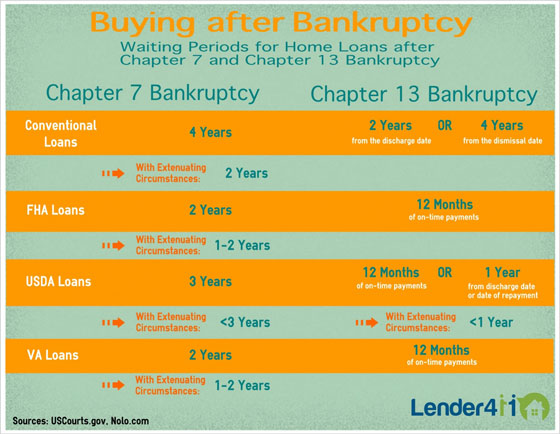 Buying after Bankruptcy

Waiting Periods for Home Loans after Chapter 7 and Chapter 13 Bankruptcy

| | Chapter 7 Bankruptcy | Chapter 13 Bankruptcy |
|---|---|---|
| Conventional Loans | 4 Years | 2 Years from the discharge date OR 4 Years from the dismissal date |
| | With Extenuating Circumstances: 2 Years | |
| FHA Loans | 2 Years | 12 Months of on-time payments |
| | With Extenuating Circumstances: 1-2 Years | |
| USDA Loans | 3 Years | 12 Months of on-time payments OR 1 Year from discharge date or date of repayment |
| | With Extenuating Circumstances: <3 Years | With Extenuating Circumstances: <1 Year |
| VA Loans | 2 Years | 12 Months of on-time payments |
| | With Extenuating Circumstances: 1-2 Years | |

Sources: USCourts.gov, Nolo.com

Lender411