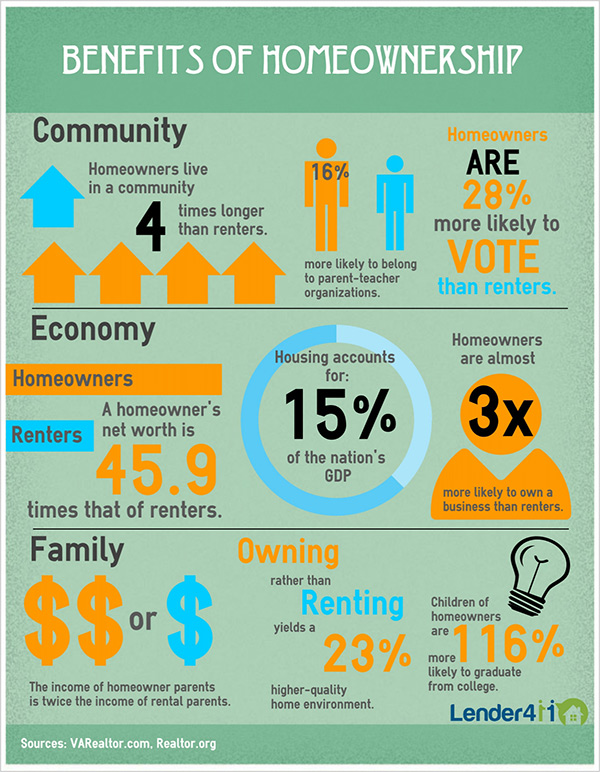 BENEFITS OF HOMEOWNERSHIP

Community

Homeowners live in a community 4 times longer than renters.

16%

more likely to belong to parent-teacher organizations.

Homeowners ARE 28% more likely to VOTE than renters.

Economy

Homeowners

Renters

A homeowner's net worth is 45.9 times that of renters.

Housing accounts for: 15% of the nation's GDP

Homeowners are almost 3x more likely to own a business than renters.

Family

$$ or $

The income of homeowner parents is twice the income of rental parents.

Owning rather than Renting yields a 23% higher-quality home environment.

Children of homeowners are 116% more likely to graduate from college.

Lender411

Sources: VARealtor.com, Realtor.org